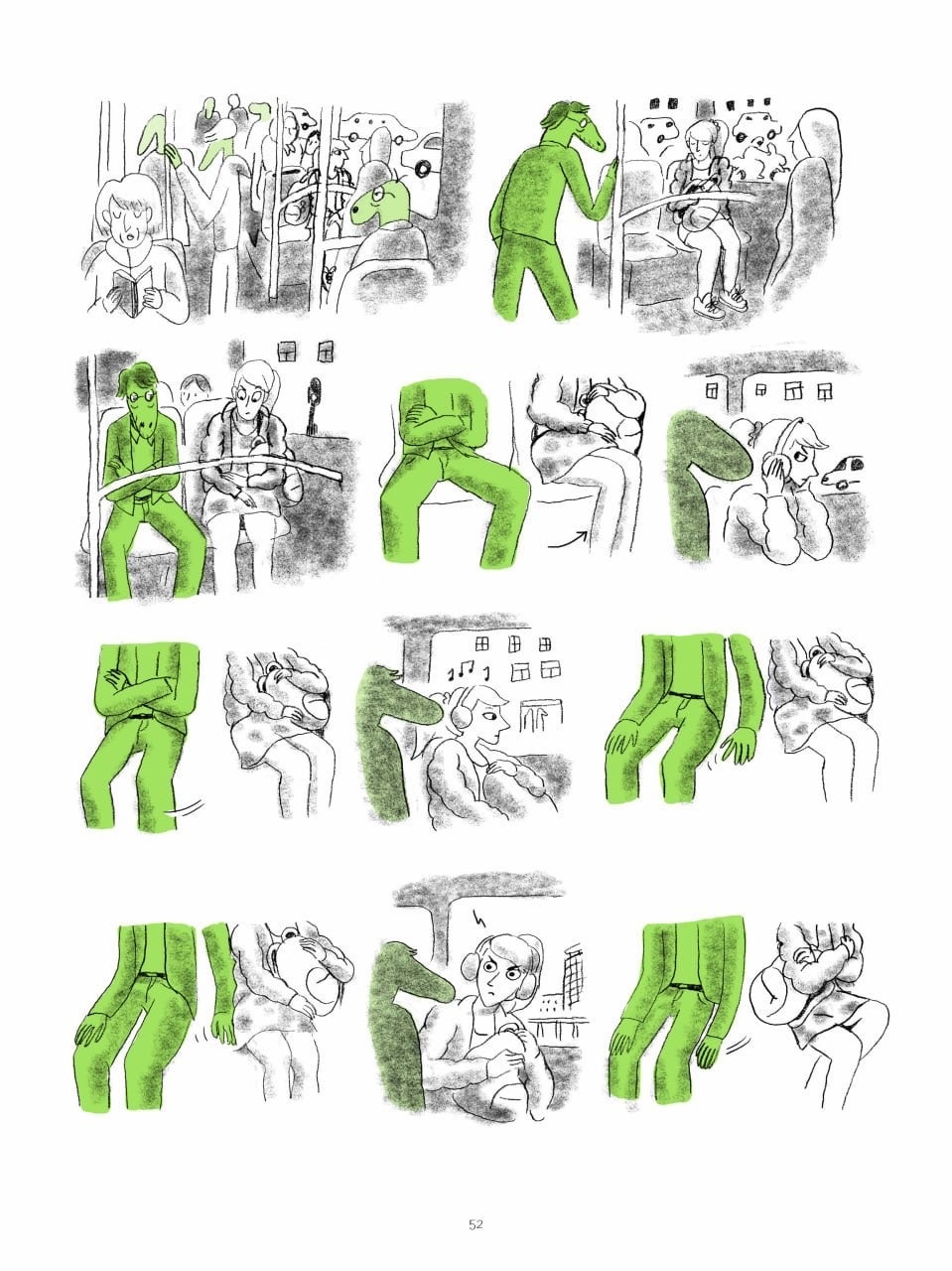 52