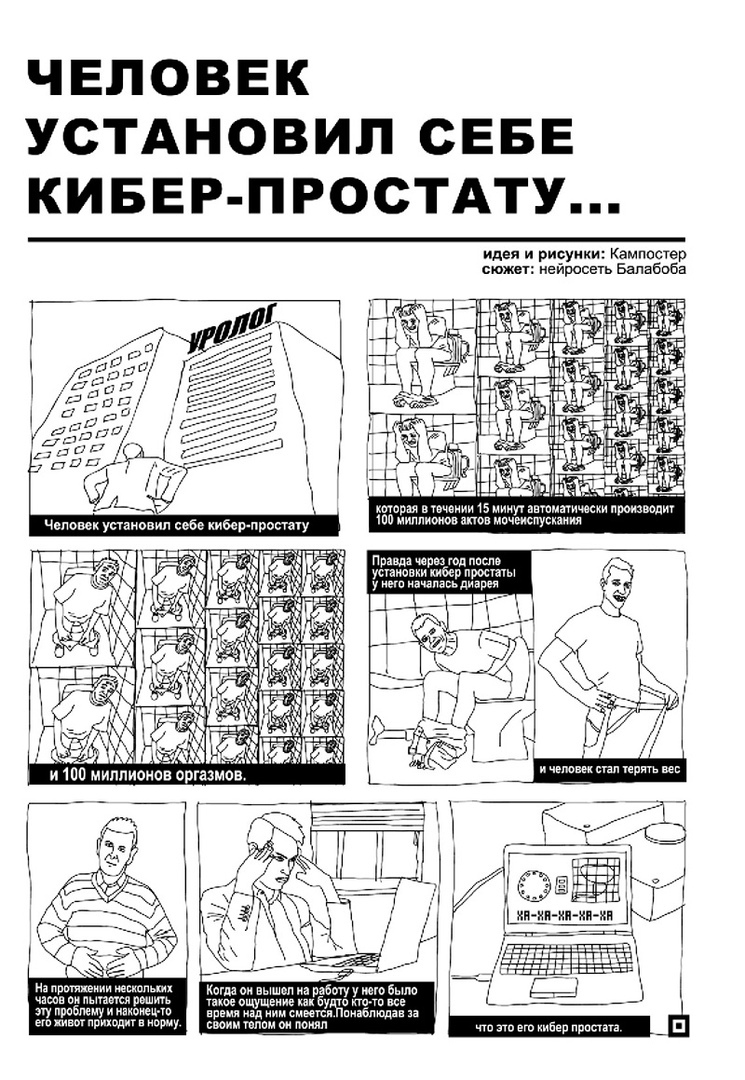 ЧЕЛОВЕК УСТАНОВИЛ СЕБЕ КИБЕР-ПРОСТАТУ...

идея и рисунки: Кампостер
сюжет: нейросеть Балабоба

УРОЛОГ

Человек установил себе кибер-простату

которая в течении 15 минут автоматически производит 100 миллионов актов мочеиспускания

и 100 миллионов оргазмов.

Правда через год после установки кибер простаты у него началась диарея

и человек стал терять вес

На протяжении нескольких часов он пытается решить эту проблему и наконец-то его живот приходит в норму.

Когда он вышел на работу у него было такое ощущение как будто кто-то все время над ним смеется.Понаблюдав за своим телом он понял

ХА-ХА-ХА-ХА-ХА

что это его кибер простата.