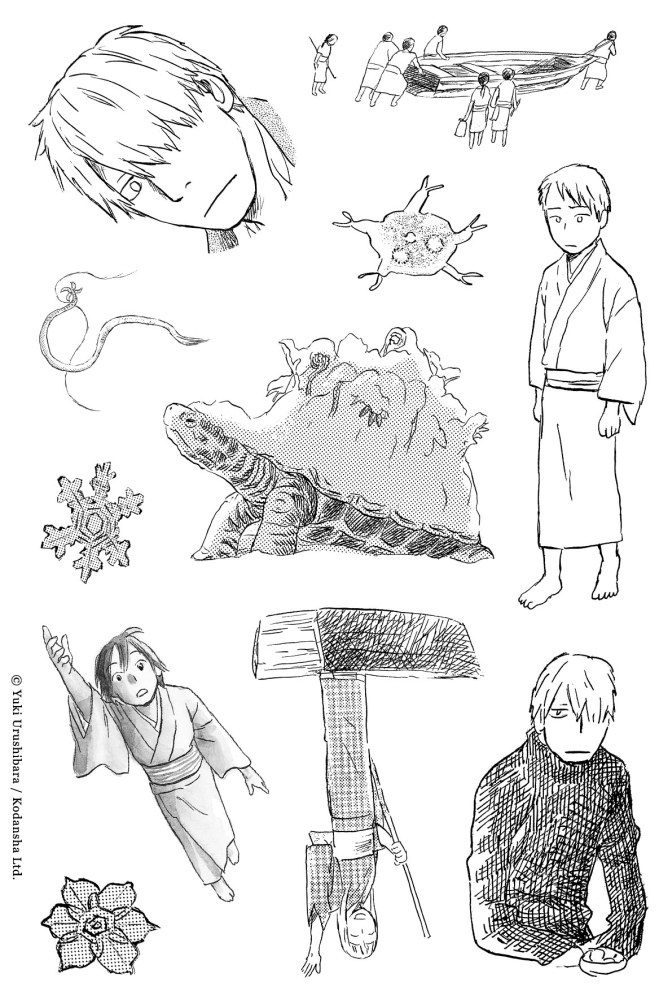 © Yuki Urushibara / Kodansha Ltd.