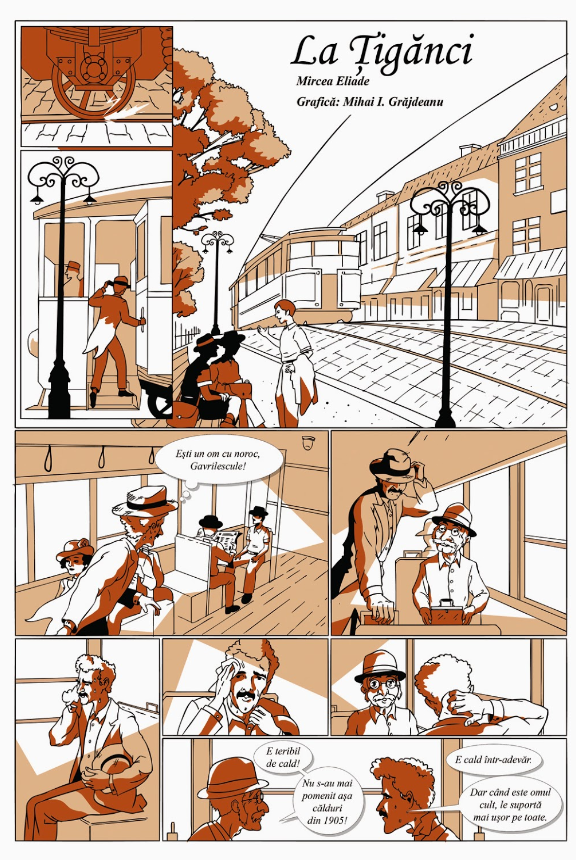 La Țigănci

Mircea Eliade

Grafică: Mihai I. Grăjdeanu

Ești un om cu noroc, Gavrilescule!

E teribil de cald!

Nu s-au mai pomenit așa călduri din 1905!

E cald într-adevăr.

Dar când este omul cult, le suportă mai ușor pe toate.