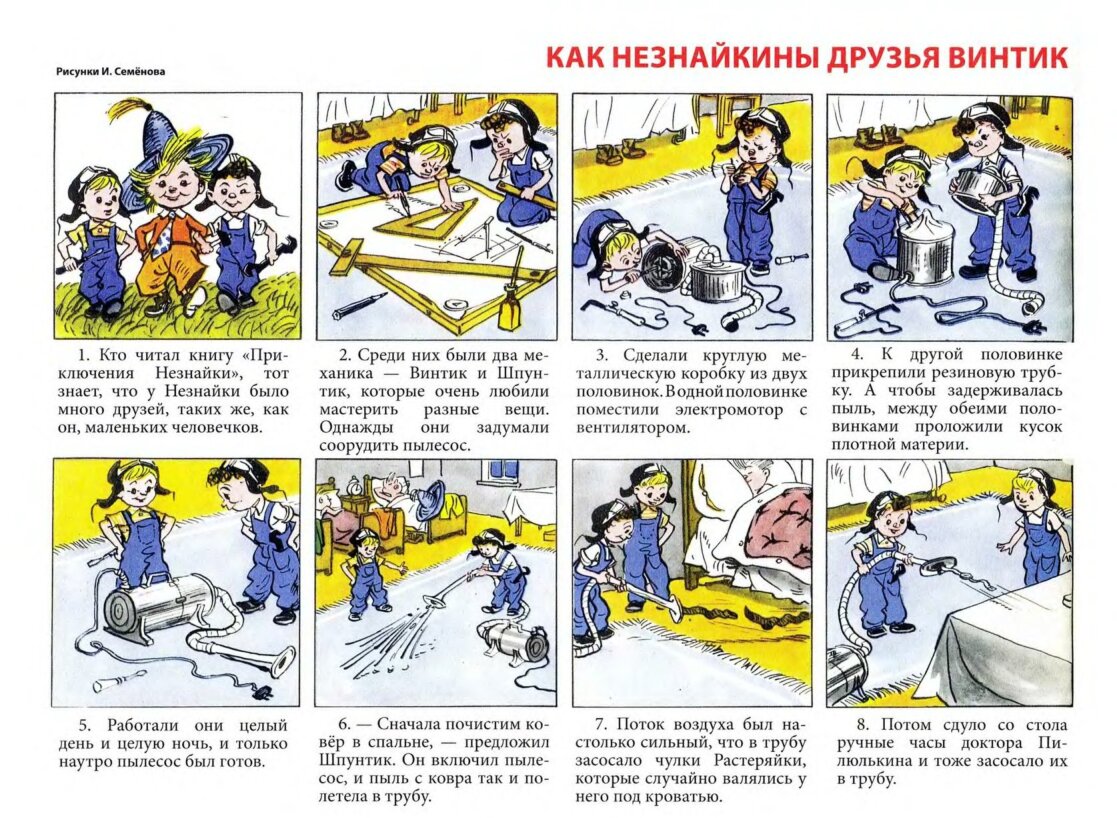 Рисунки И. Семёнова

КАК НЕЗНАЙКИНЫ ДРУЗЬЯ ВИНТИК

1. Кто читал книгу «Приключения Незнайки», тот знает, что у Незнайки было много друзей, таких же, как он, маленьких человечков.

2. Среди них были два механика — Винтик и Шпунтик, которые очень любили мастерить разные вещи. Однажды они задумали соорудить пылесос.

3. Сделали круглую металлическую коробку из двух половинок. В одной половинке поместили электромотор с вентилятором.

4. К другой половинке прикрепили резиновую трубку. А чтобы задерживалась пыль, между обеими половинками проложили кусок плотной материи.

5. Работали они целый день и целую ночь, и только наутро пылесос был готов.

6. — Сначала почистим ковёр в спальне, — предложил Шпунтик. Он включил пылесос, и пыль с ковра так и полетела в трубу.

7. Поток воздуха был настолько сильный, что в трубу засосало чулки Растеряйки, которые случайно валялись у него под кроватью.

8. Потом сдуло со стола ручные часы доктора Пилюлькина и тоже засосало их в трубу.