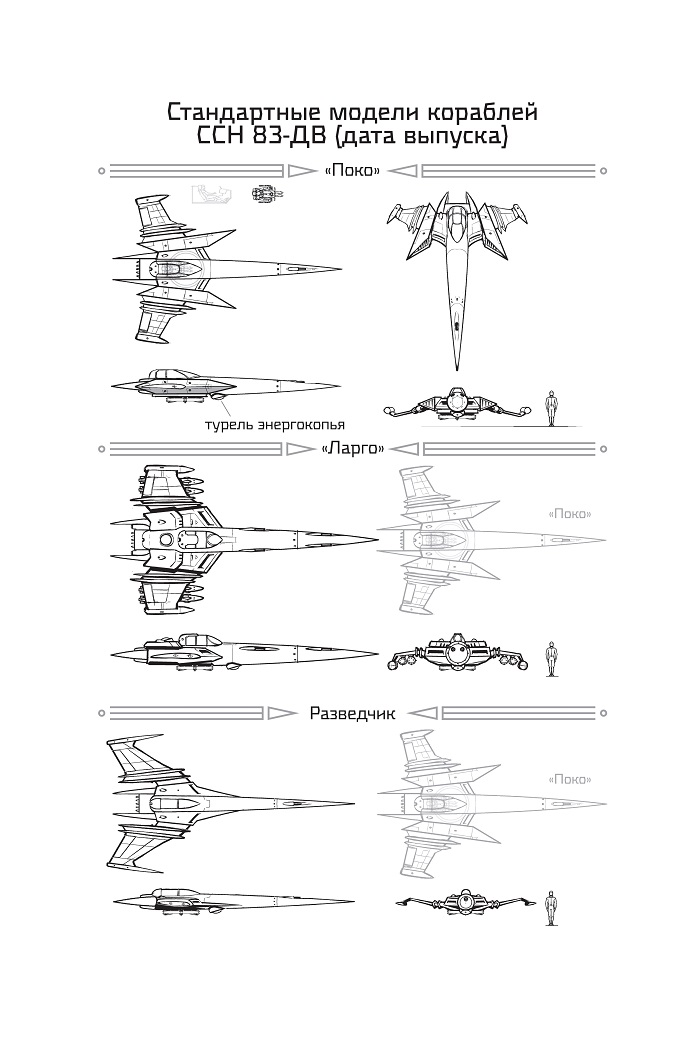 Стандартные модели кораблей
ССН 83-ДВ (дата выпуска)

«Поко»

турель энергокопья

«Ларго»

«Поко»

Разведчик

«Поко»