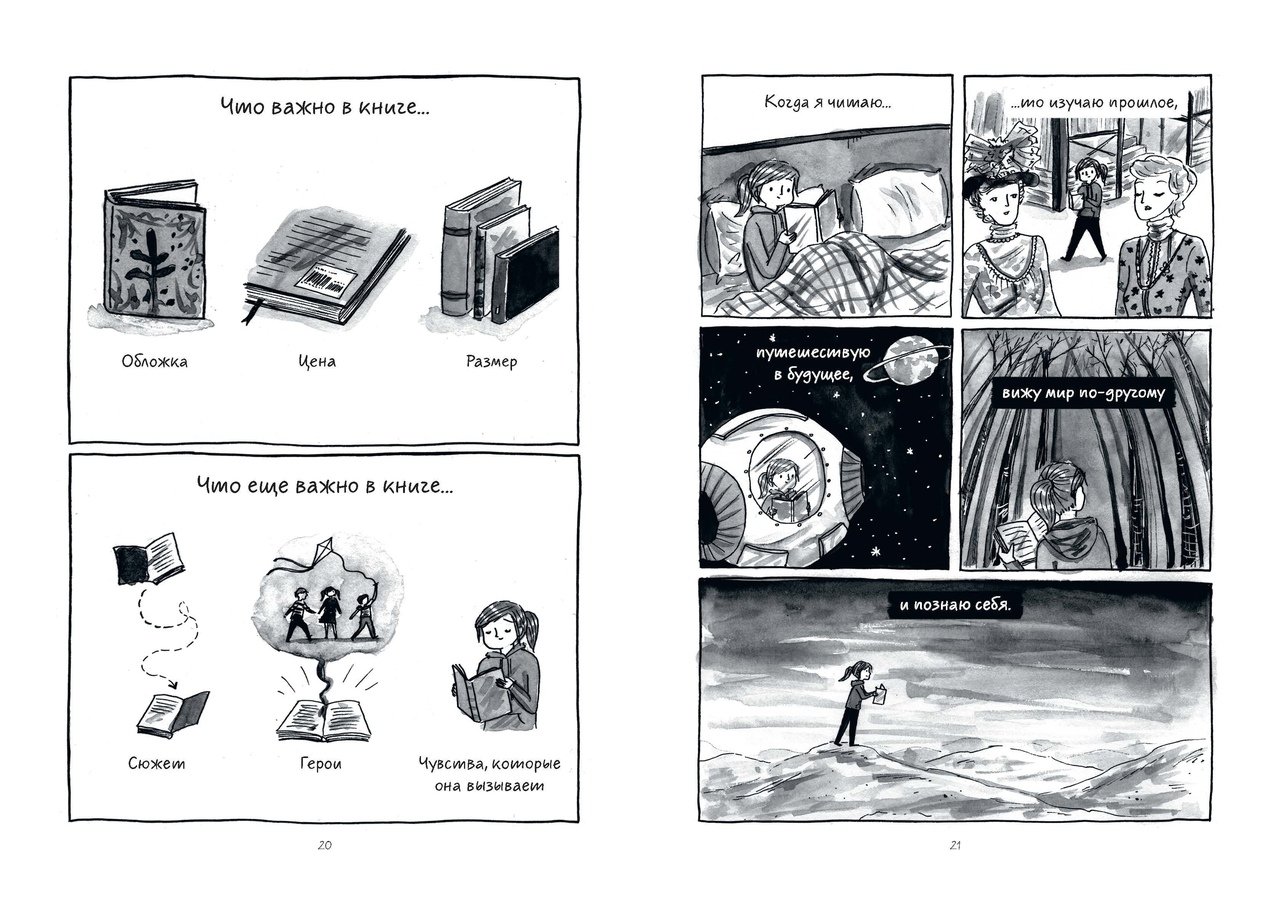 Что важно в книге...

Обложка

Цена

Размер

Что еще важно в книге...

Сюжет

Герои

Чувства, которые она вызывает

20

Когда я читаю...

...то изучаю прошлое,

путешествую в будущее,

вижу мир по-другому

и познаю себя.

21