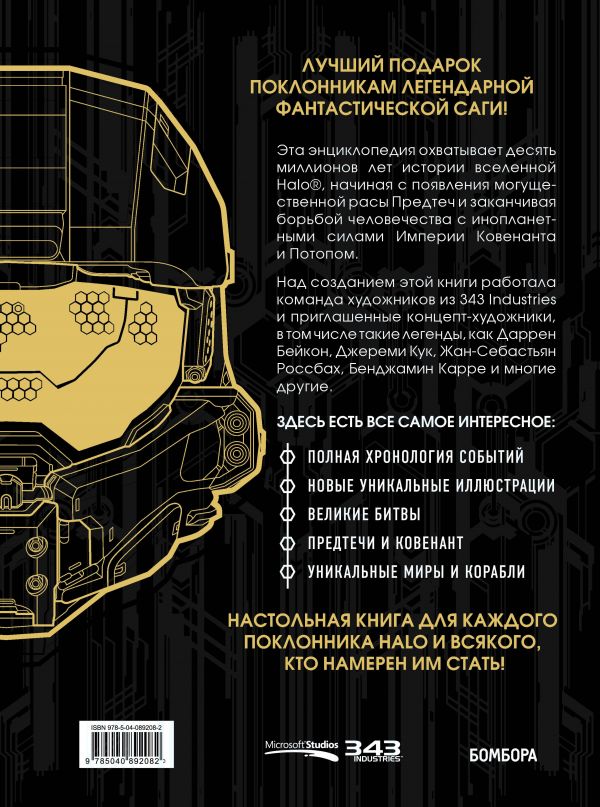 ЛУЧШИЙ ПОДАРОК ПОКЛОННИКАМ ЛЕГЕНДАРНОЙ ФАНТАСТИЧЕСКОЙ САГИ!

Эта энциклопедия охватывает десять миллионов лет истории вселенной Halo®, начиная с появления могущественной расы Предтеч и заканчивая борьбой человечества с инопланетными силами Империи Ковенанта и Потопом.

Над созданием этой книги работала команда художников из 343 Industries и приглашенные концепт-художники, в том числе такие легенды, как Даррен Бейкон, Джереми Кук, Жан-Себастьян Россбах, Бенджамин Карре и многие другие.

ЗДЕСЬ ЕСТЬ ВСЕ САМОЕ ИНТЕРЕСНОЕ:

ПОЛНАЯ ХРОНОЛОГИЯ СОБЫТИЙ

НОВЫЕ УНИКАЛЬНЫЕ ИЛЛЮСТРАЦИИ

ВЕЛИКИЕ БИТВЫ

ПРЕДТЕЧИ И КОВЕНАНТ

УНИКАЛЬНЫЕ МИРЫ И КОРАБЛИ

НАСТОЛЬНАЯ КНИГА ДЛЯ КАЖДОГО ПОКЛОННИКА HALO И ВСЯКОГО, КТО НАМЕРЕН ИМ СТАТЬ!

ISBN 978-5-04-089208-2

9 785040 892082

Microsoft Studios

343 INDUSTRIES

БОМБОРА