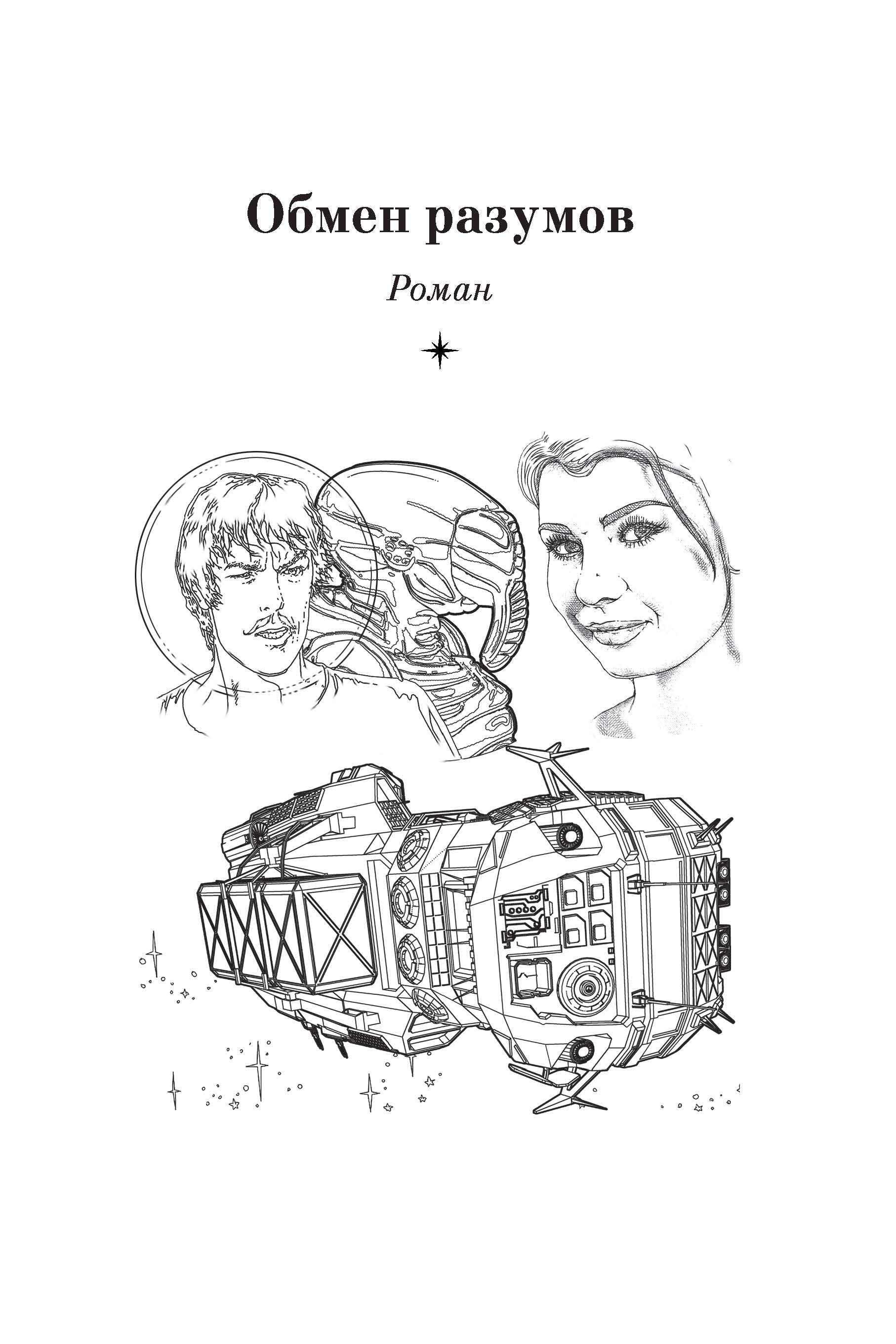 Обмен разумов

Роман