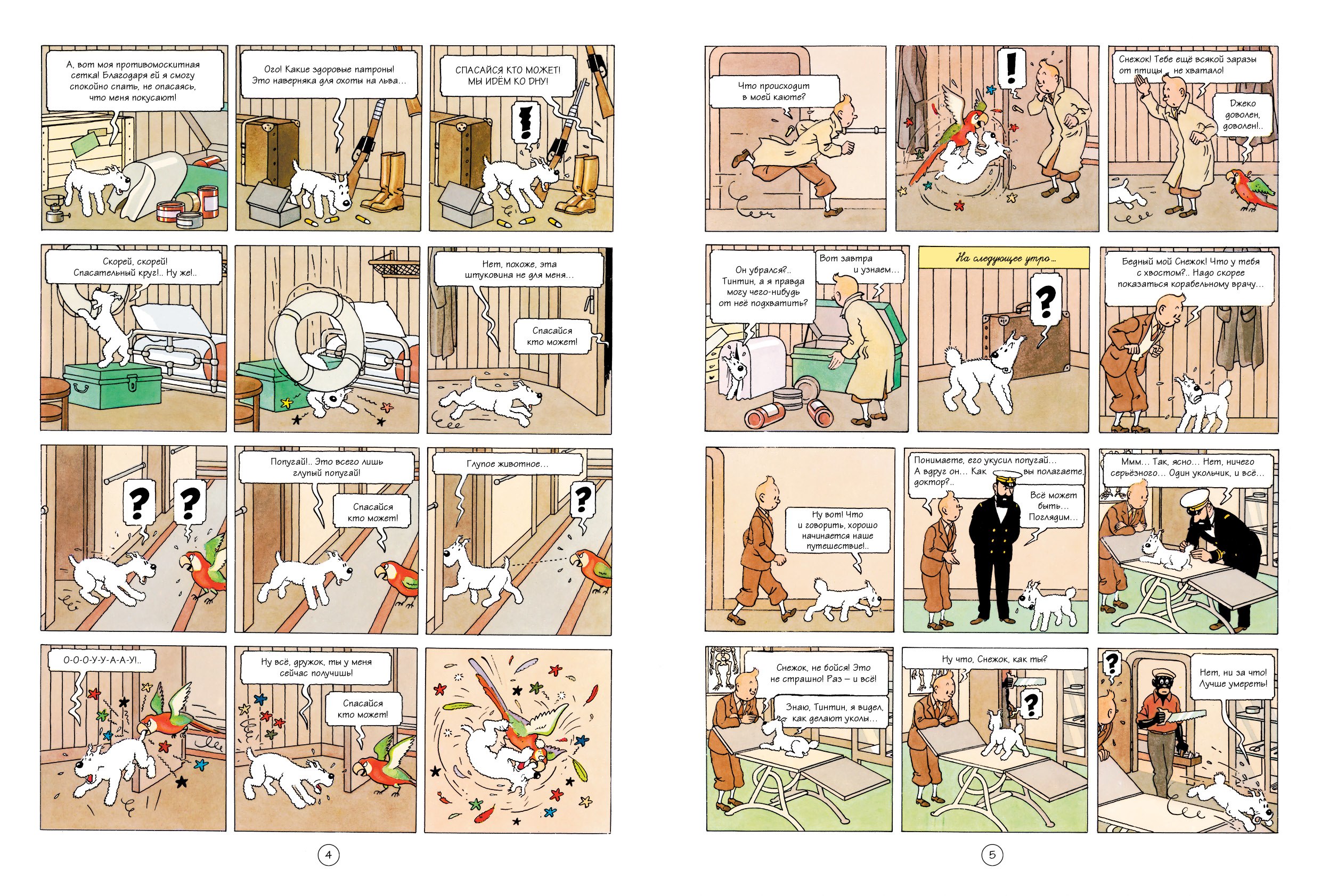 А, вот моя противомоскитная сетка! Благодаря ей я смогу спокойно спать, не опасаясь, что меня покусают!

Ого! Какие здоровые патроны! Это наверняка для охоты на льва...

СПАСАЙСЯ КТО МОЖЕТ! МЫ ИДЁМ КО ДНУ!

!

Скорей, скорей! Спасательный круг!.. Ну же!..

Нет, похоже, эта штуковина не для меня...

Спасайся кто может!

?

?

Попугай!.. Это всего лишь глупый попугай!

Спасайся кто может!

Глупое животное...

?

О-О-О-У-У-А-А-У!..

Ну всё, дружок, ты у меня сейчас получишь!

Спасайся кто может!

4

Что происходит в моей каюте?

!

Снежок! Тебе ещё всякой заразы от птицы не хватало!

Джеко доволен, доволен!..

Он убрался?.. Тинтин, а я правда могу чего-нибудь от неё подхватить?

Вот завтра и узнаем...

На следующее утро...

?

Бедный мой Снежок! Что у тебя с хвостом?.. Надо скорее показаться корабельному врачу...

Ну вот! Что и говорить, хорошо начинается наше путешествие!..

Понимаете, его укусил попугай... А вдруг он... Как вы полагаете, доктор?..

Всё может быть... Поглядим...

Ммм... Так, ясно... Нет, ничего серьёзного... Один укольчик, и всё...

Снежок, не бойся! Это не страшно! Раз – и всё!

Знаю, Тинтин, я видел, как делают уколы...

Ну что, Снежок, как ты?

?

?

Нет, ни за что! Лучше умереть!

5